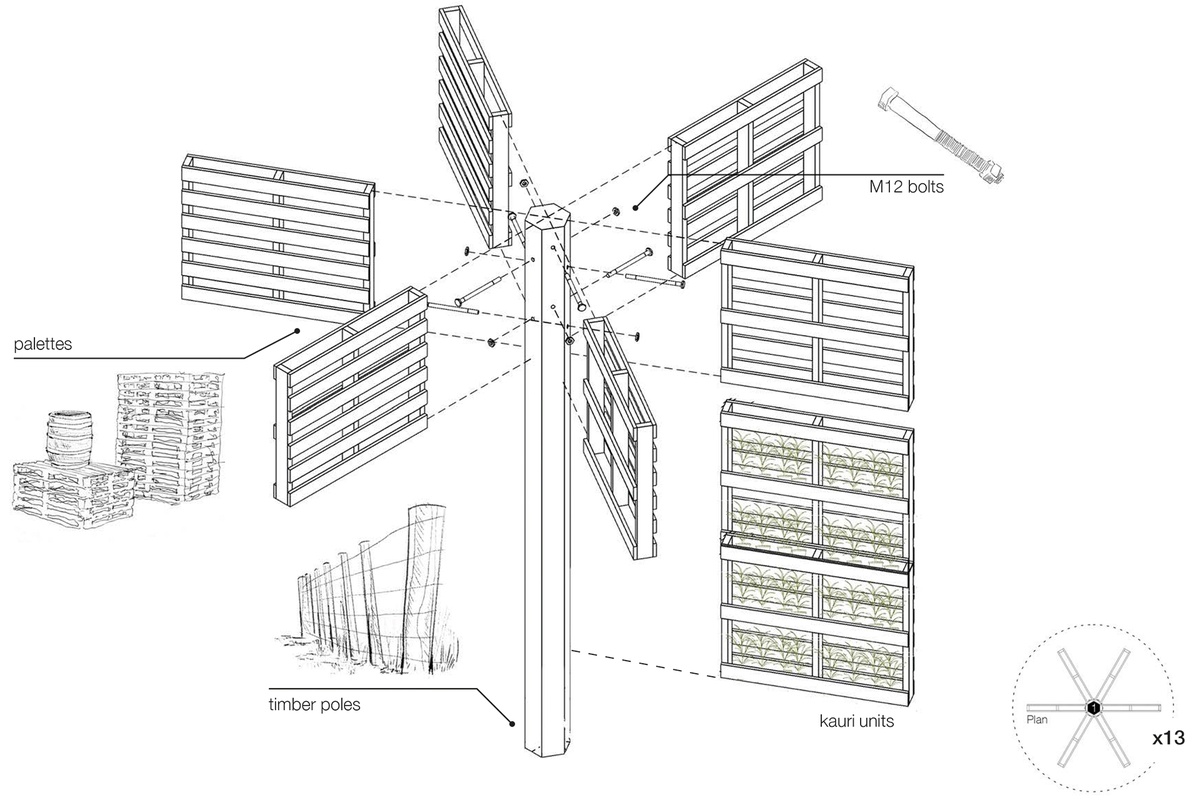 M12 bolts

palettes

timber poles

kauri units

Plan

1

x13